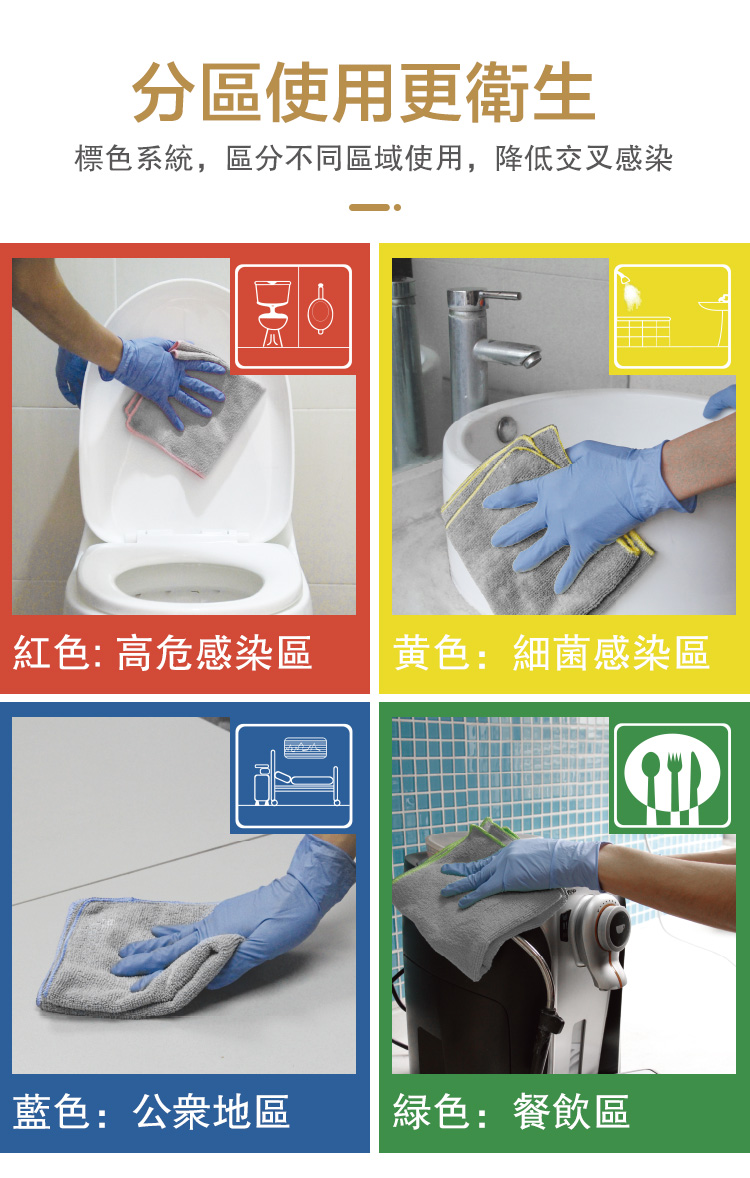 分區使用更衛生

標色系統，區分不同區域使用，降低交叉感染

紅色: 高危感染區

黃色：細菌感染區

藍色：公衆地區

綠色：餐飲區